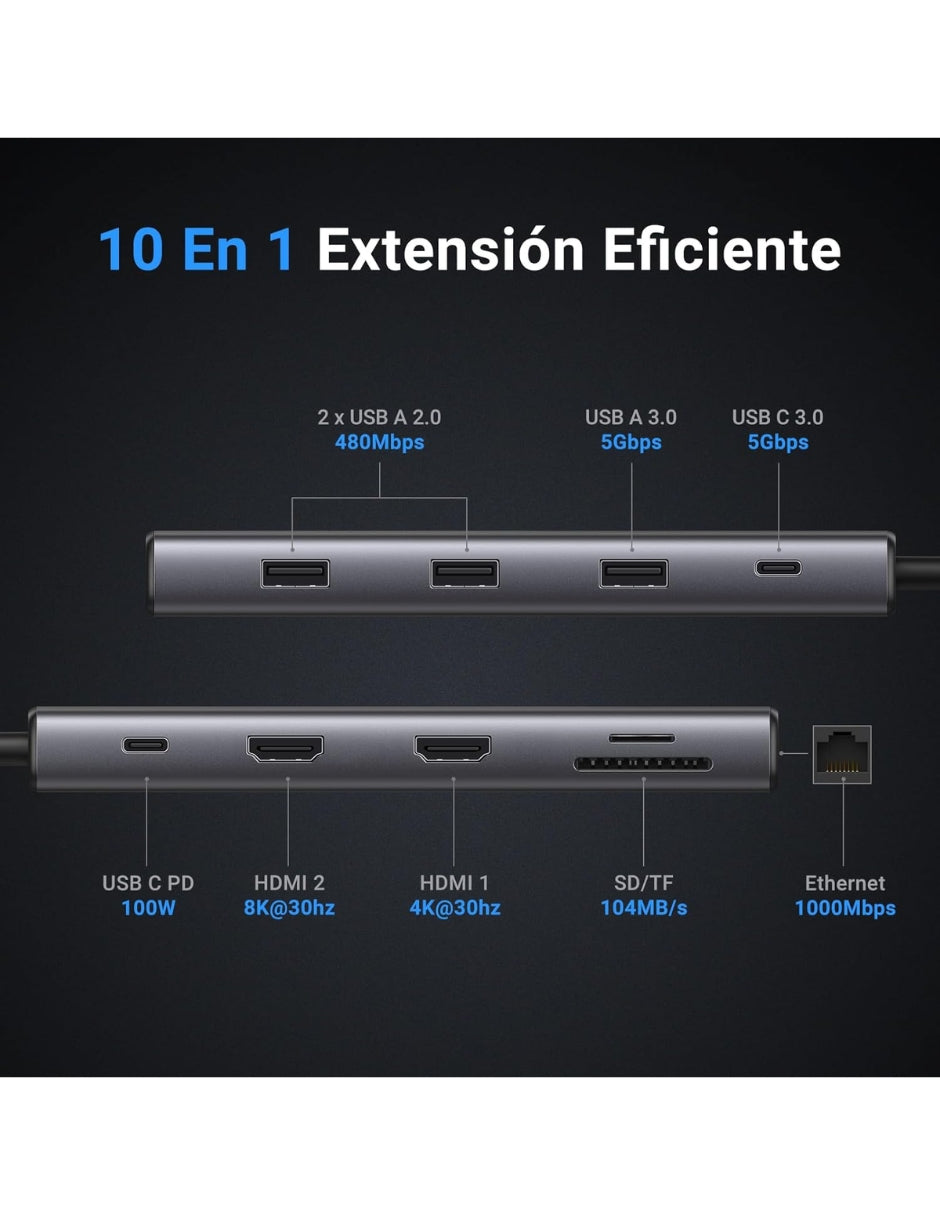 10 En 1 Extensión Eficiente

2 x USB A 2.0
480Mbps

USB A 3.0
5Gbps

USB C 3.0
5Gbps

USB C PD
100W

HDMI 2
8K@30hz

HDMI 1
4K@30hz

SD/TF
104MB/s

Ethernet
1000Mbps